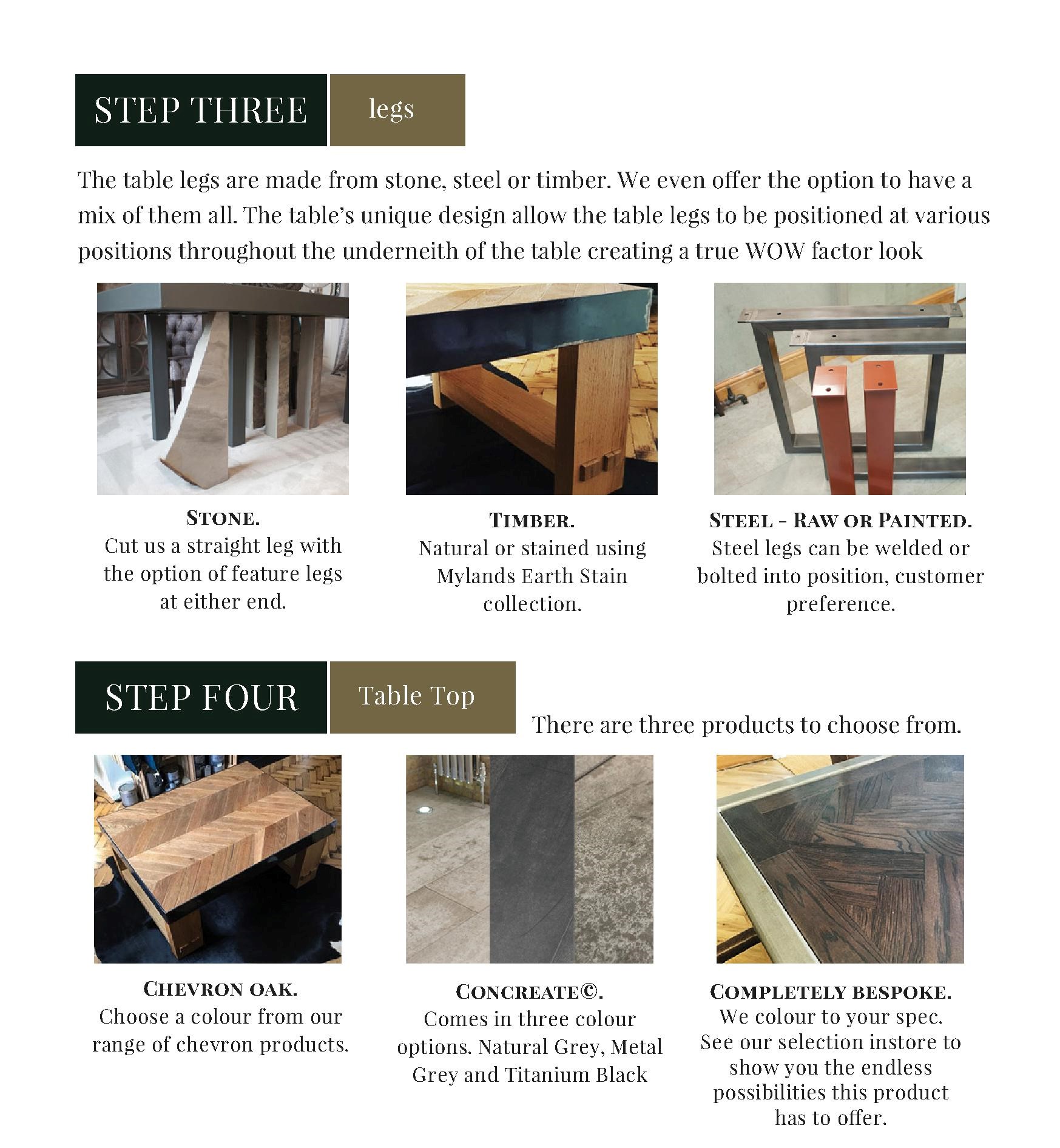 STEP THREE legs

The table legs are made from stone, steel or timber. We even offer the option to have a mix of them all. The table's unique design allow the table legs to be positioned at various positions throughout the underneith of the table creating a true WOW factor look

STONE.
Cut us a straight leg with the option of feature legs at either end.

TIMBER.
Natural or stained using Mylands Earth Stain collection.

STEEL - RAW OR PAINTED.
Steel legs can be welded or bolted into position, customer preference.

STEP FOUR Table Top

There are three products to choose from.

CHEVRON OAK.
Choose a colour from our range of chevron products.

CONCREATE©.
Comes in three colour options. Natural Grey, Metal Grey and Titanium Black

COMPLETELY BESPOKE.
We colour to your spec. See our selection instore to show you the endless possibilities this product has to offer.